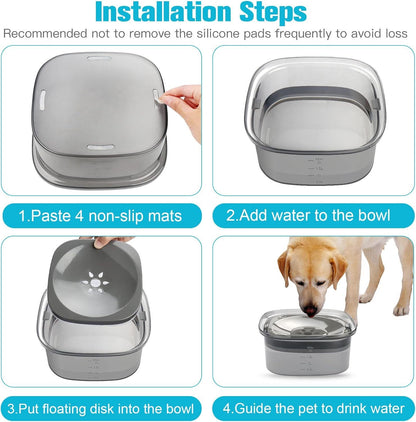 Installation Steps

Recommended not to remove the silicone pads frequently to avoid loss

1.Paste 4 non-slip mats

2.Add water to the bowl

3.Put floating disk into the bowl

4.Guide the pet to drink water